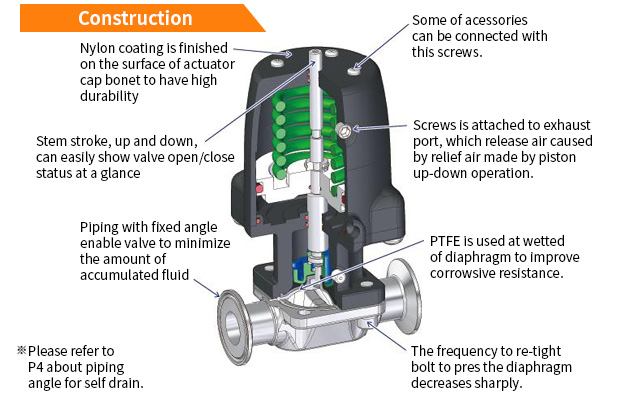 Construction

Nylon coating is finished on the surface of actuator cap bonet to have high durability

Stem stroke, up and down, can easily show valve open/close status at a glance

Piping with fixed angle enable valve to minimize the amount of accumulated fluid

※Please refer to P4 about piping angle for self drain.

Some of acessories can be connected with this screws.

Screws is attached to exhaust port, which release air caused by relief air made by piston up-down operation.

PTFE is used at wetted of diaphragm to improve corrowsive resistance.

The frequency to re-tight bolt to pres the diaphragm decreases sharply.