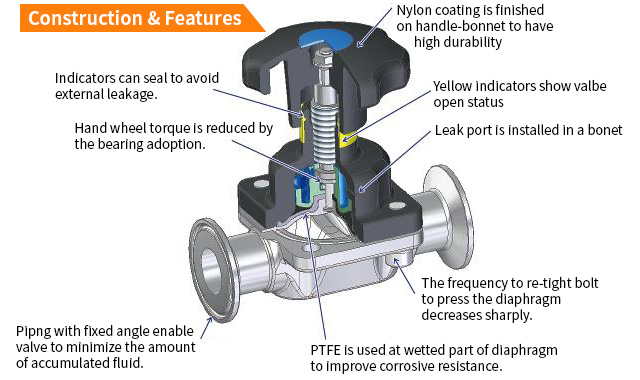 Construction & Features

Nylon coating is finished on handle-bonnet to have high durability

Indicators can seal to avoid external leakage.

Yellow indicators show valbe open status

Hand wheel torque is reduced by the bearing adoption.

Leak port is installed in a bonet

The frequency to re-tight bolt to press the diaphragm decreases sharply.

Pipng with fixed angle enable valve to minimize the amount of accumulated fluid.

PTFE is used at wetted part of diaphragm to improve corrosive resistance.